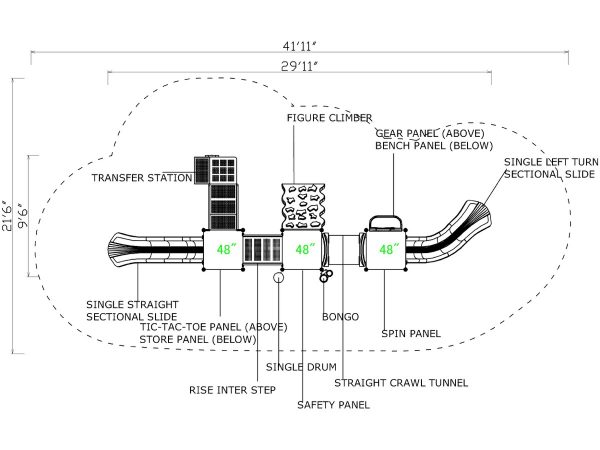 41'11"
29'11"
21'6"
9'6"
FIGURE CLIMBER
GEAR PANEL (ABOVE)
BENCH PANEL (BELOW)
SINGLE LEFT TURN
SECTIONAL SLIDE
TRANSFER STATION
48"
48"
48"
SINGLE STRAIGHT
SECTIONAL SLIDE
TIC-TAC-TOE PANEL (ABOVE)
STORE PANEL (BELOW)
BONGO
SPIN PANEL
SINGLE DRUM
STRAIGHT CRAWL TUNNEL
RISE INTER STEP
SAFETY PANEL